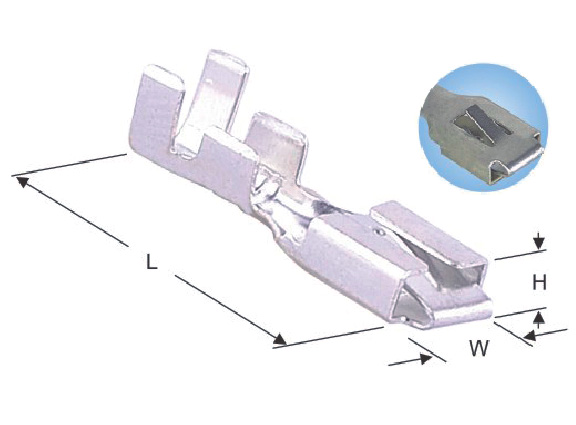 L
H
W